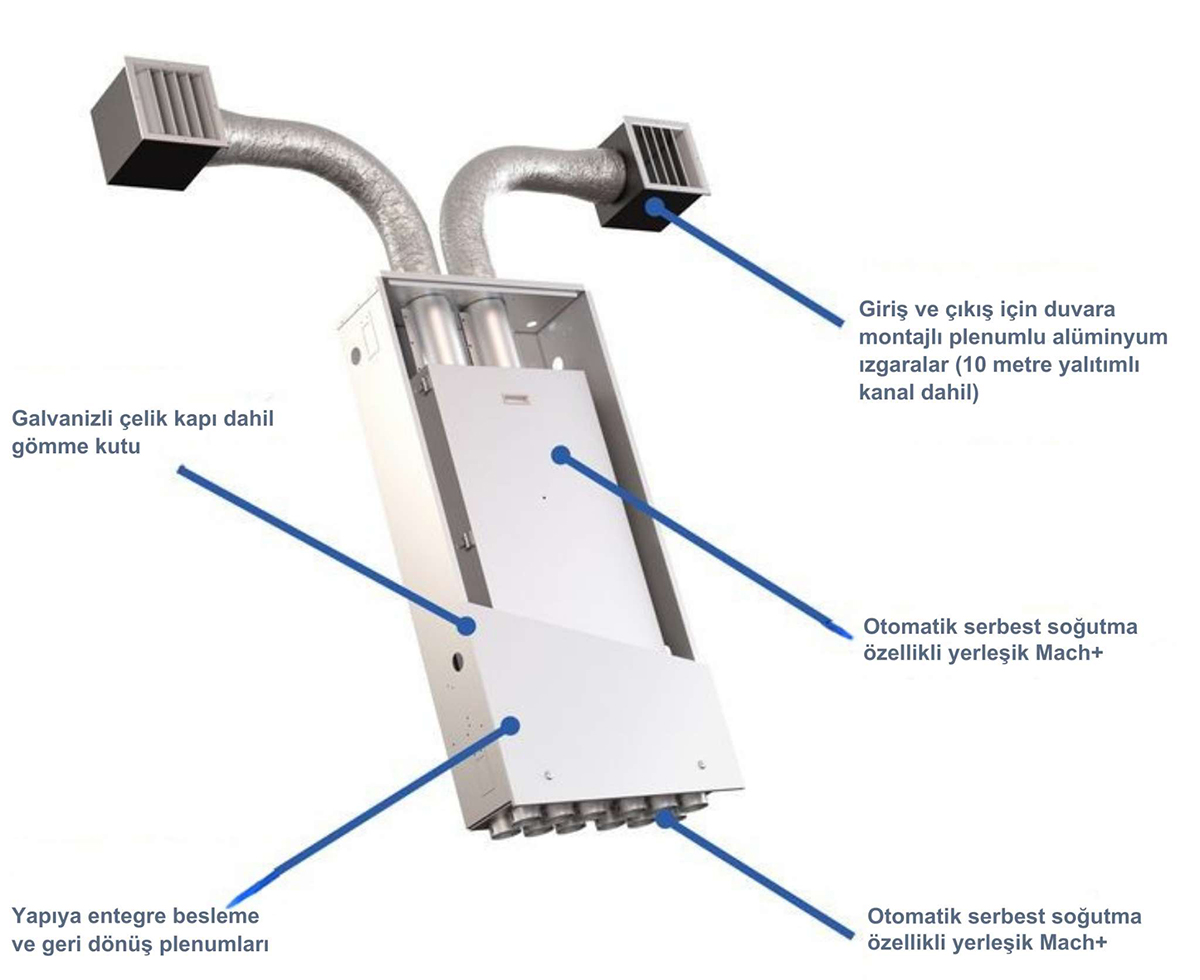 Giriş ve çıkış için duvara montajlı plenumlu alüminyum ızgaralar (10 metre yalıtımlı kanal dahil)

Galvanizli çelik kapı dahil gömme kutu

Otomatik serbest soğutma özellikli yerleşik Mach+

Yapıya entegre besleme ve geri dönüş plenumları

Otomatik serbest soğutma özellikli yerleşik Mach+